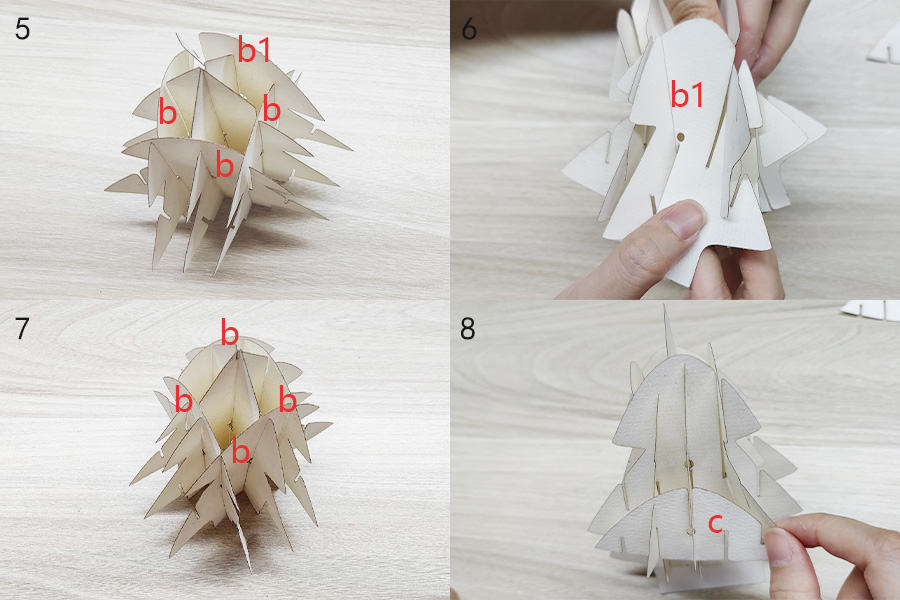 5
b1
b
b
b

6
b1

7
b
b
b
b

8
c